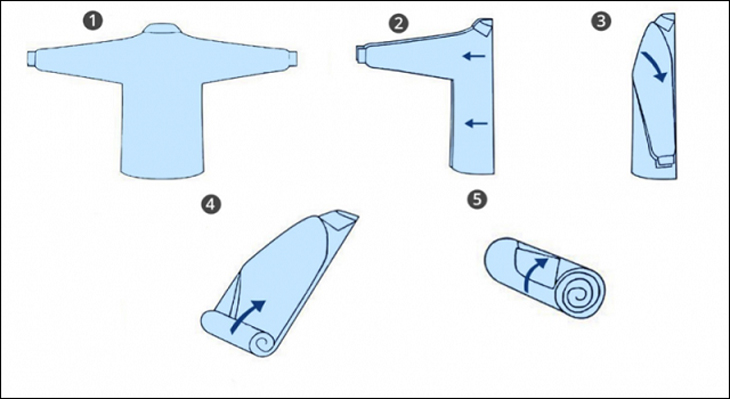 1
2
3
4
5